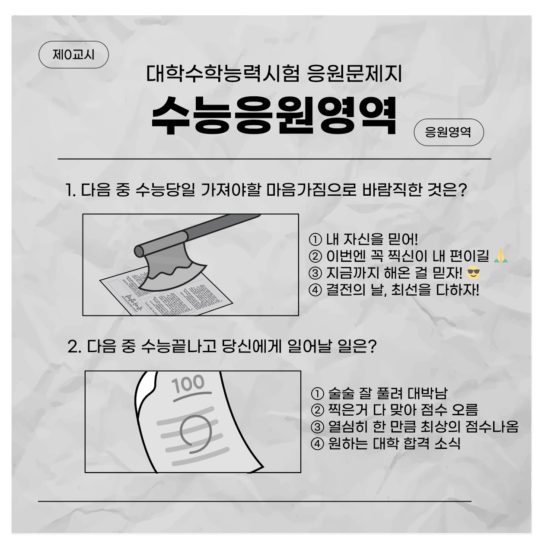 제0교시

대학수학능력시험 응원문제지

수능응원영역

응원영역

1. 다음 중 수능당일 가져야할 마음가짐으로 바람직한 것은?

① 내 자신을 믿어!
② 이번엔 꼭 찍신이 내 편이길 🙏
③ 지금까지 해온 걸 믿자! 😎
④ 결전의 날, 최선을 다하자!

2. 다음 중 수능끝나고 당신에게 일어날 일은?

100

① 술술 잘 풀려 대박남
② 찍은거 다 맞아 점수 오름
③ 열심히 한 만큼 최상의 점수나옴
④ 원하는 대학 합격 소식