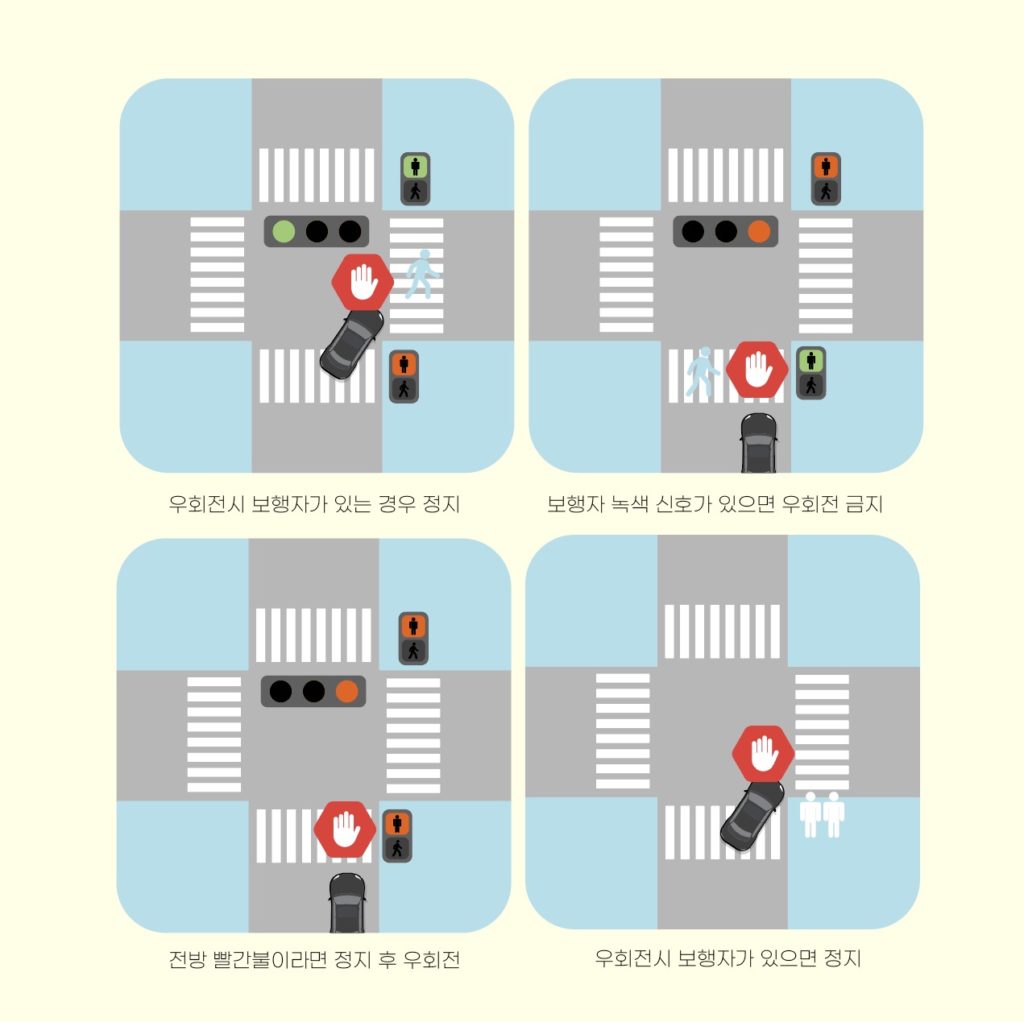 우회전시 보행자가 있는 경우 정지

보행자 녹색 신호가 있으면 우회전 금지

전방 빨간불이라면 정지 후 우회전

우회전시 보행자가 있으면 정지