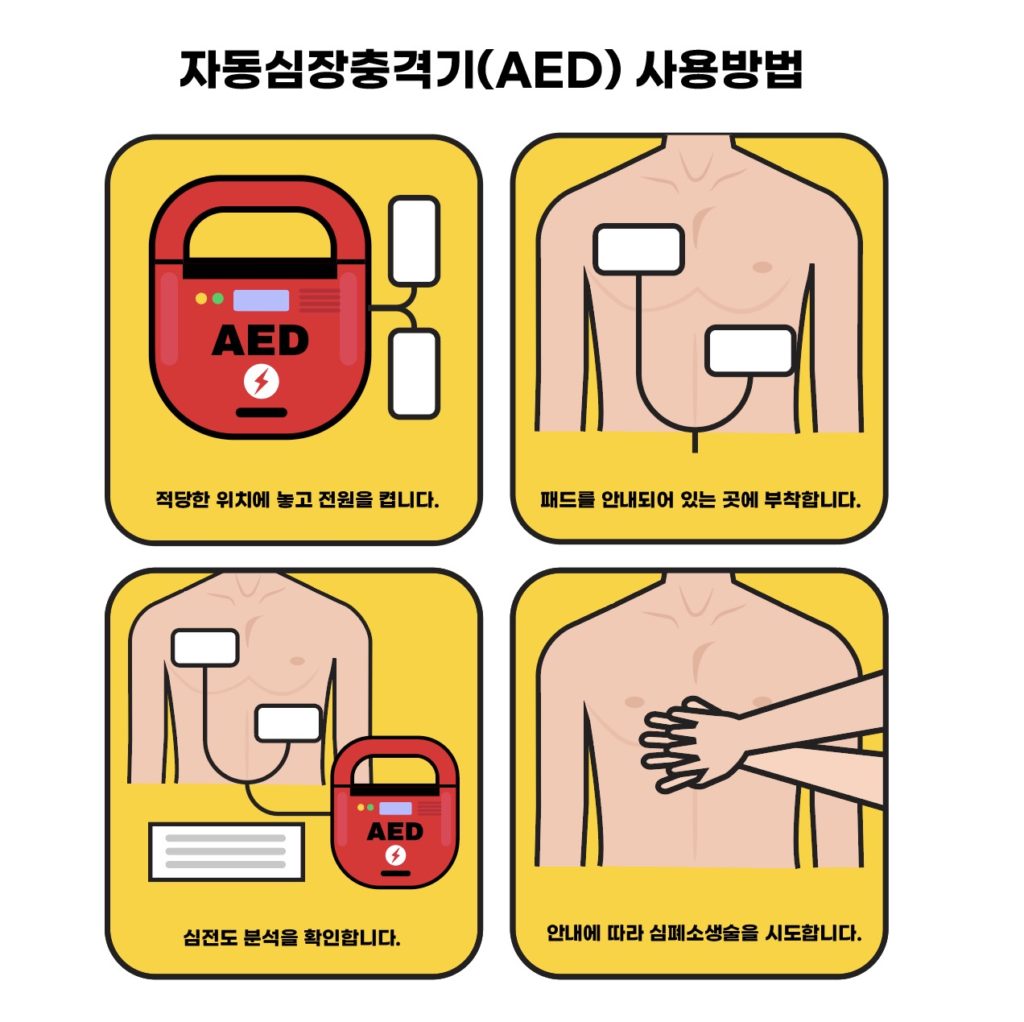 자동심장충격기(AED) 사용방법

AED

적당한 위치에 놓고 전원을 켭니다.

패드를 안내되어 있는 곳에 부착합니다.

AED

심전도 분석을 확인합니다.

안내에 따라 심폐소생술을 시도합니다.