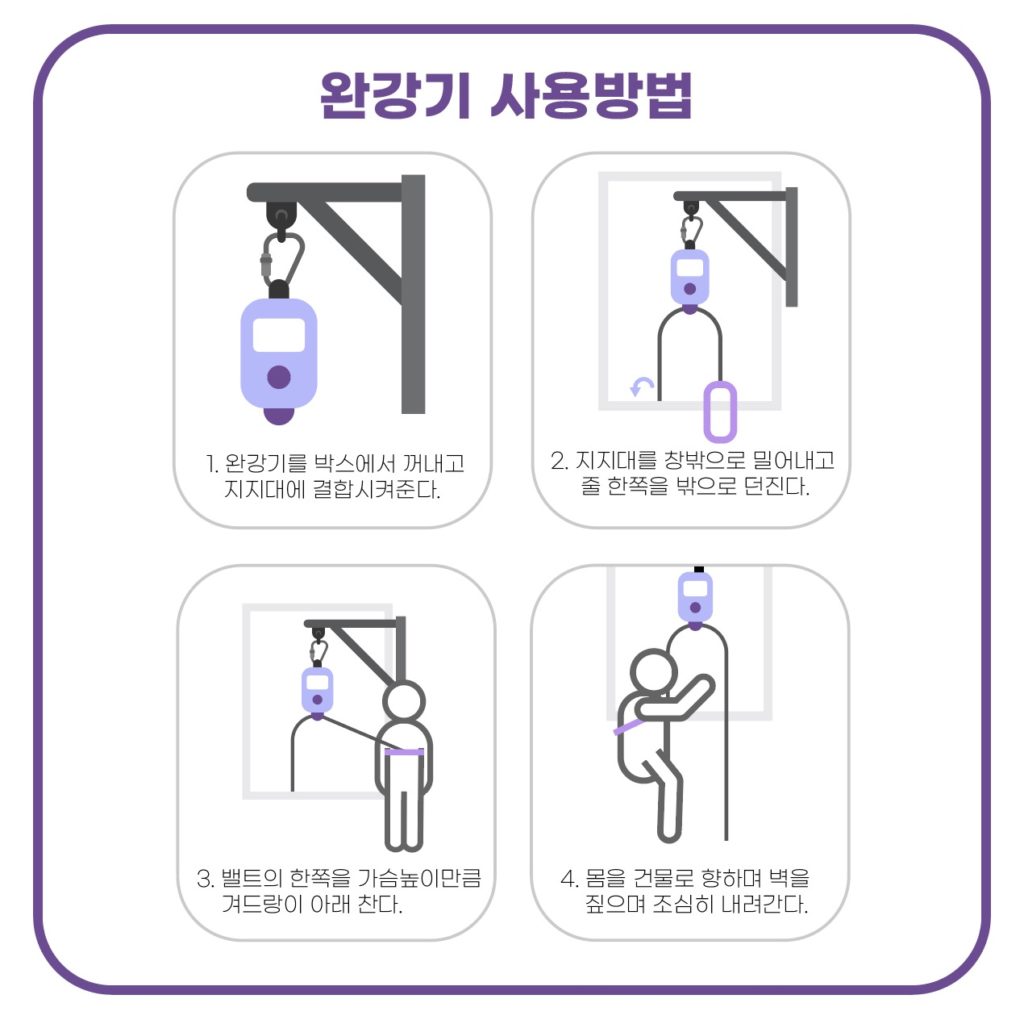 완강기 사용방법

1. 완강기를 박스에서 꺼내고 지지대에 결합시켜준다.

2. 지지대를 창밖으로 밀어내고 줄 한쪽을 밖으로 던진다.

3. 밸트의 한쪽을 가슴높이만큼 겨드랑이 아래 찬다.

4. 몸을 건물로 향하며 벽을 짚으며 조심히 내려간다.