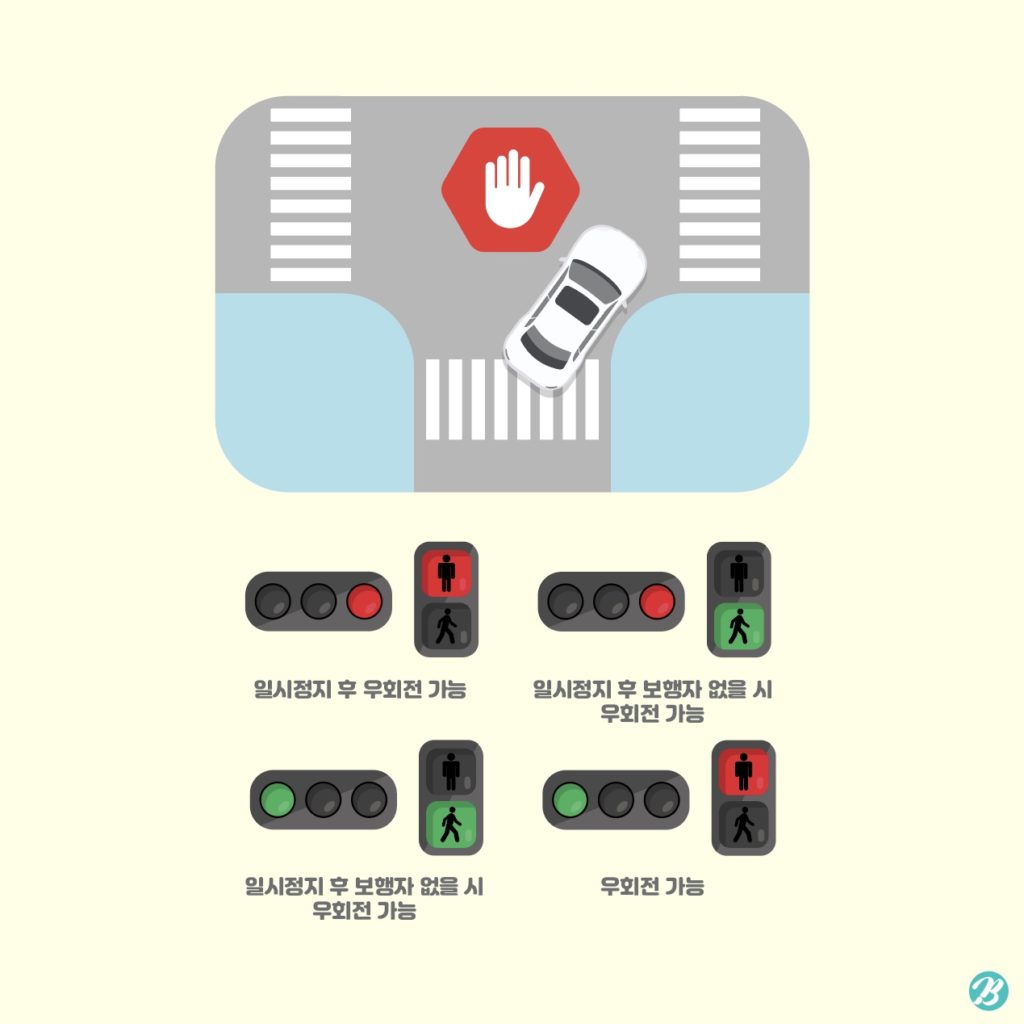 일시정지 후 우회전 가능

일시정지 후 보행자 없을 시 우회전 가능

일시정지 후 보행자 없을 시 우회전 가능

우회전 가능

B