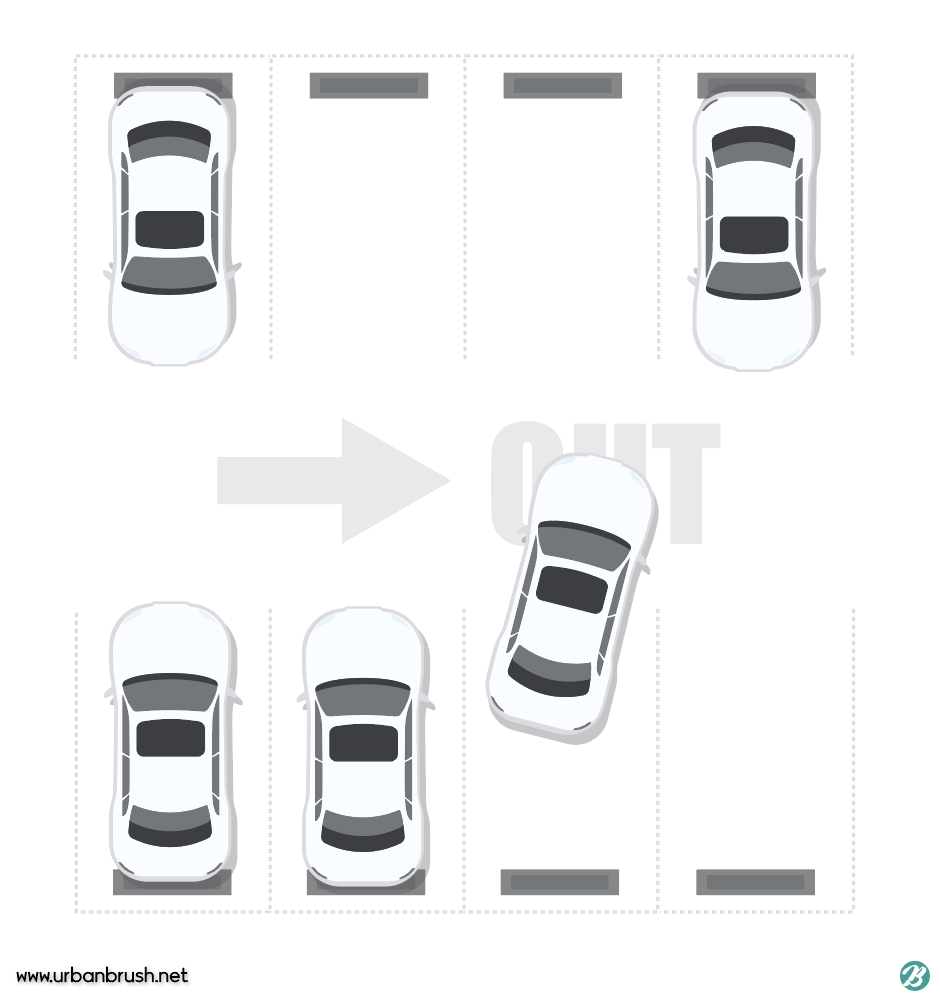 OUT

www.urbanbrush.net