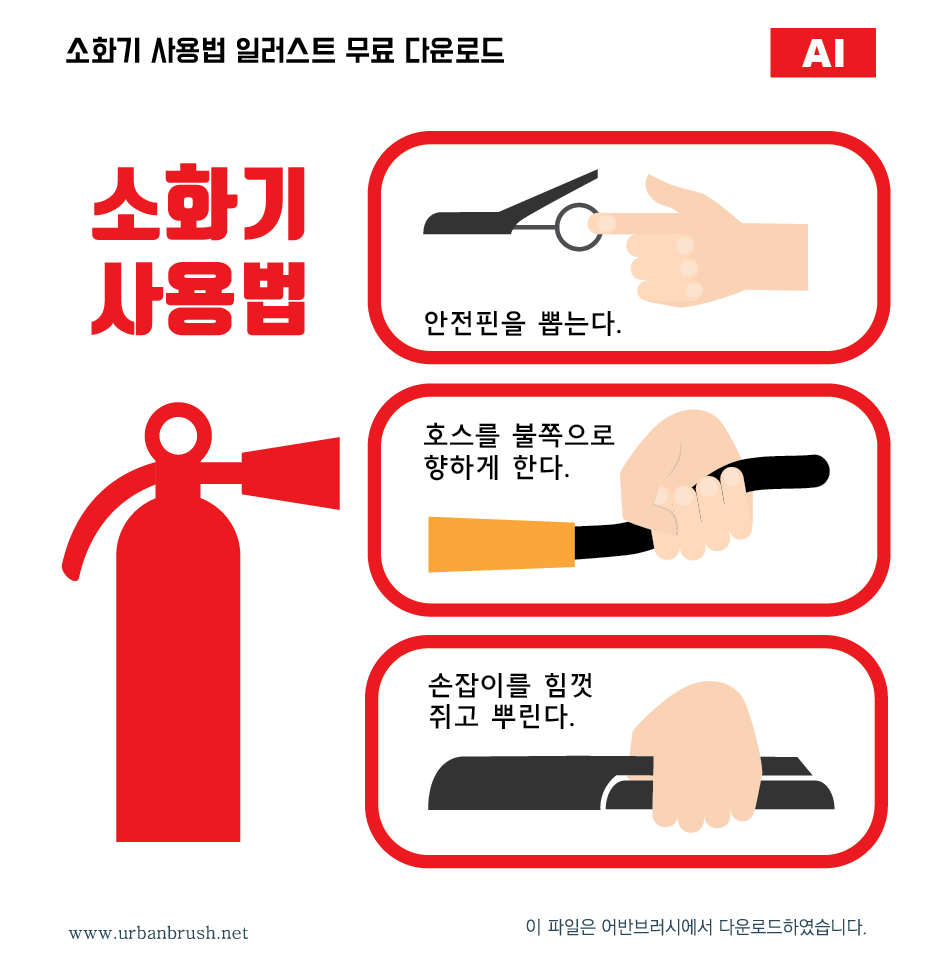 소화기 사용법 일러스트 무료 다운로드

AI

소화기
사용법

안전핀을 뽑는다.

호스를 불쪽으로
향하게 한다.

손잡이를 힘껏
쥐고 뿌린다.

www.urbanbrush.net

이 파일은 어반브러시에서 다운로드하였습니다.